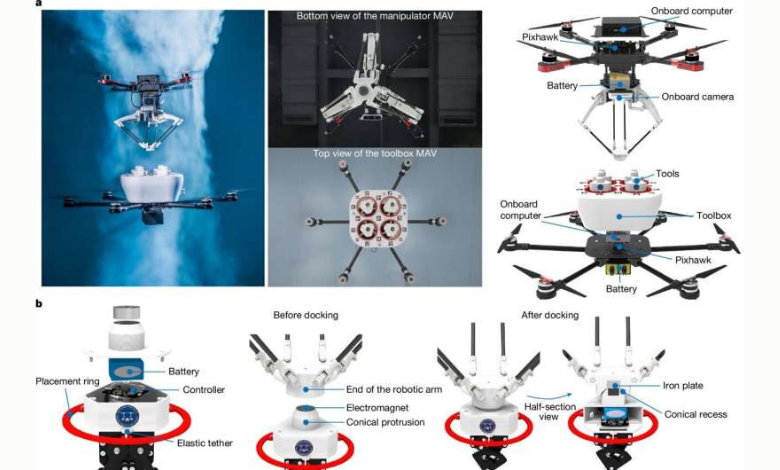 a

Bottom view of the manipulator MAV

Top view of the toolbox MAV

Onboard computer
Pixhawk
Battery
Onboard camera

Tools
Onboard computer
Toolbox
Pixhawk
Battery

b

Battery
Placement ring
Controller
Elastic tether

Before docking
End of the robotic arm
Electromagnet
Conical protrusion

After docking
Half-section view
Iron plate
Conical recess